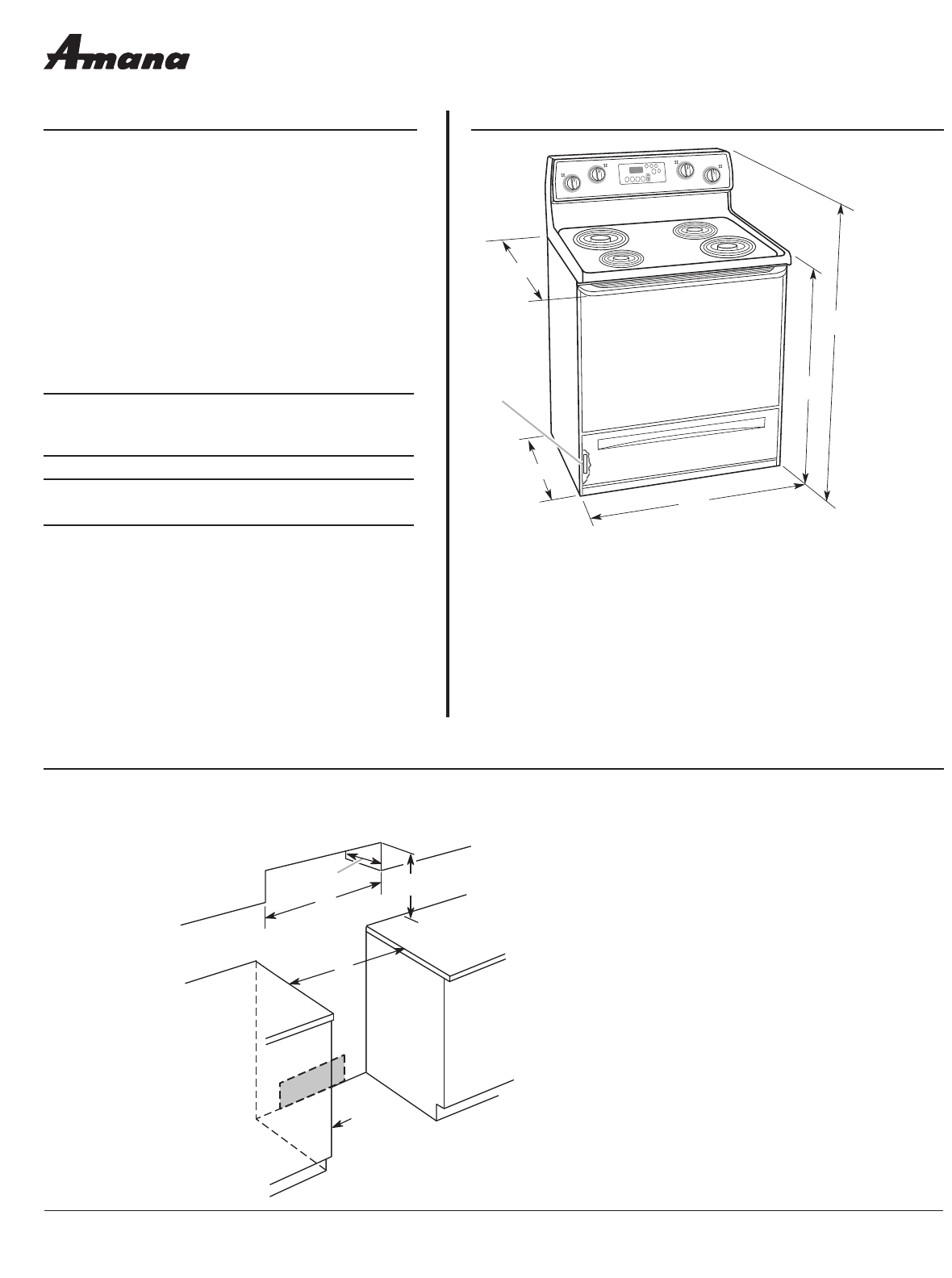 Amana